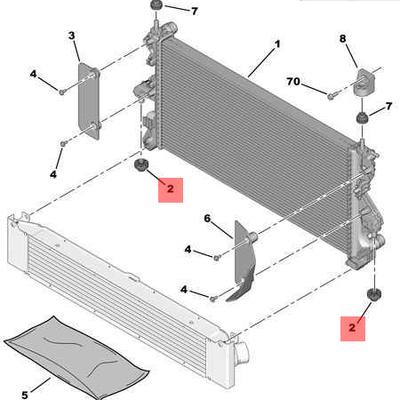 7
3
1
8
4
70
7
4
2
6
4
4
2
5