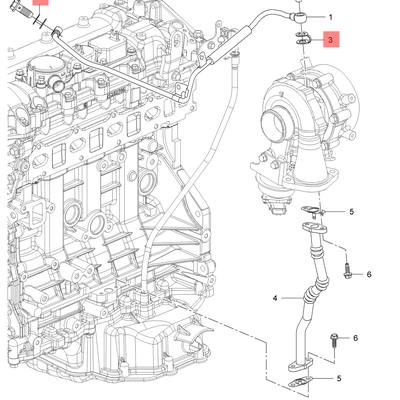 1
3
5
6
4
6
5