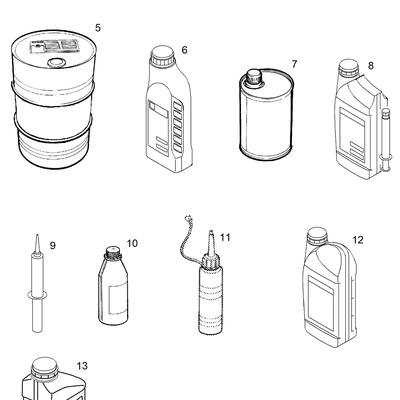 5

6

7

8

9

10

11

12

13